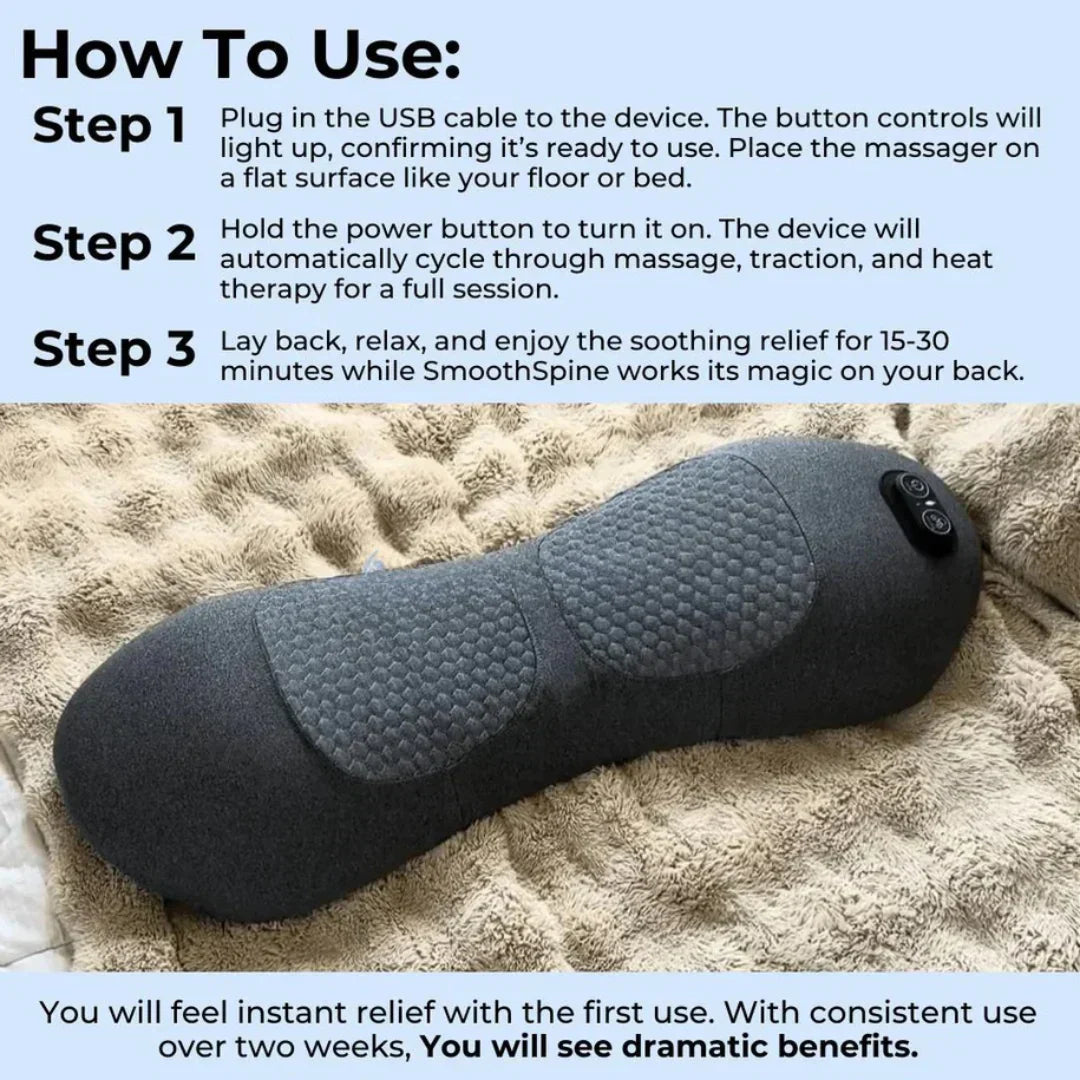 How To Use:

Step 1 Plug in the USB cable to the device. The button controls will light up, confirming it's ready to use. Place the massager on a flat surface like your floor or bed.

Step 2 Hold the power button to turn it on. The device will automatically cycle through massage, traction, and heat therapy for a full session.

Step 3 Lay back, relax, and enjoy the soothing relief for 15-30 minutes while SmoothSpine works its magic on your back.

You will feel instant relief with the first use. With consistent use over two weeks, You will see dramatic benefits.