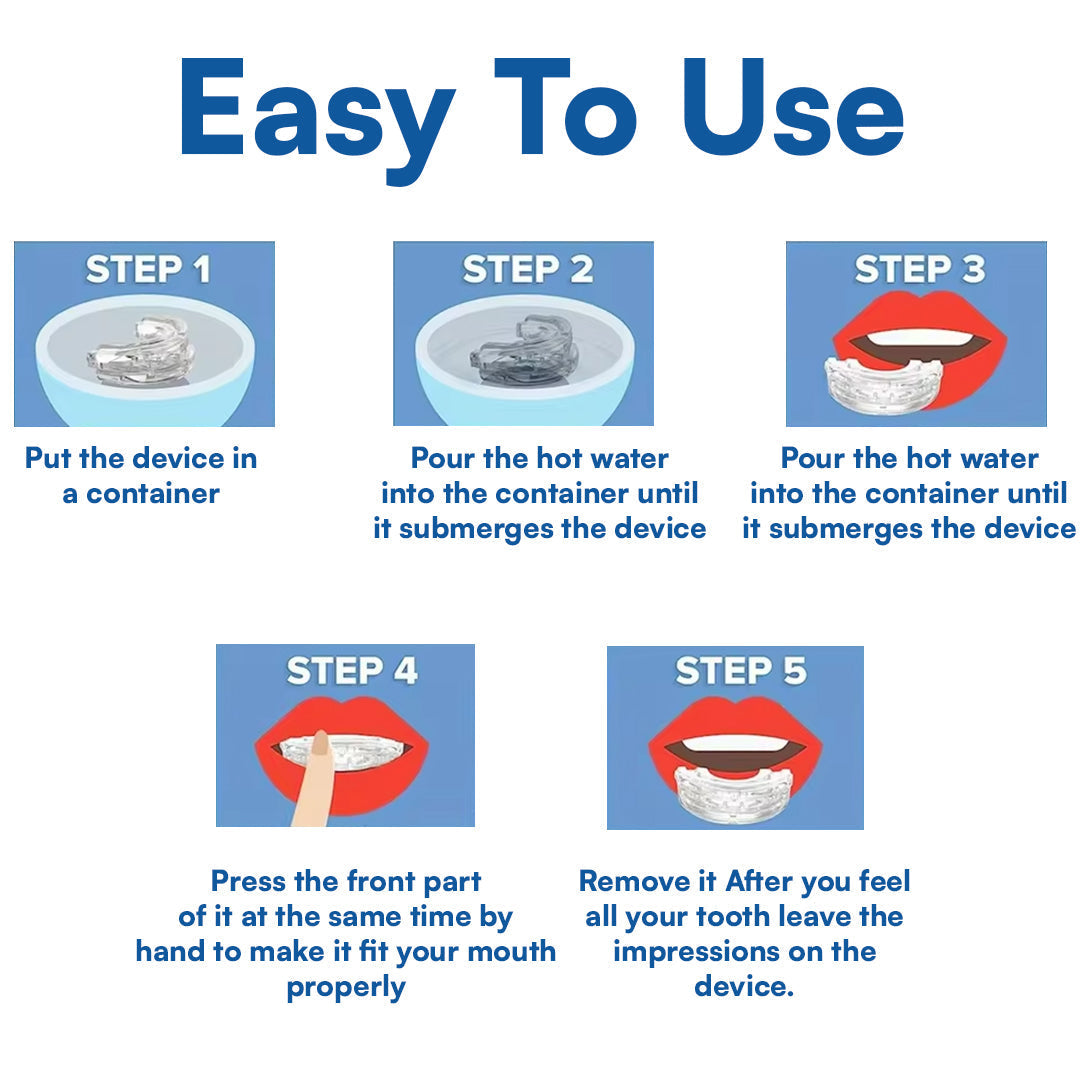 Easy To Use

STEP 1

Put the device in a container

STEP 2

Pour the hot water into the container until it submerges the device

STEP 3

Pour the hot water into the container until it submerges the device

STEP 4

Press the front part of it at the same time by hand to make it fit your mouth properly

STEP 5

Remove it After you feel all your tooth leave the impressions on the device.