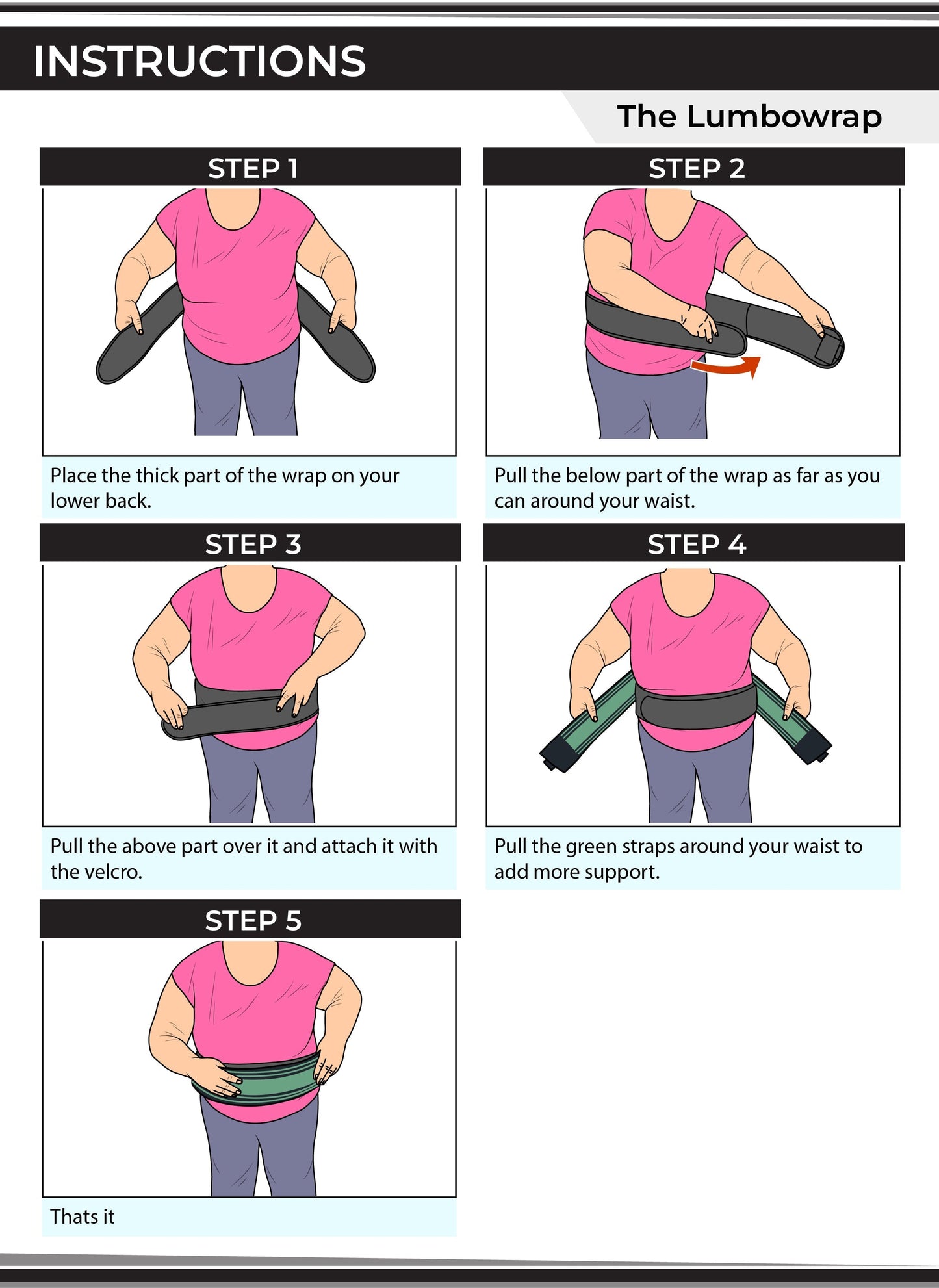 INSTRUCTIONS

The Lumbowrap

STEP 1

Place the thick part of the wrap on your lower back.

STEP 2

Pull the below part of the wrap as far as you can around your waist.

STEP 3

Pull the above part over it and attach it with the velcro.

STEP 4

Pull the green straps around your waist to add more support.

STEP 5

Thats it