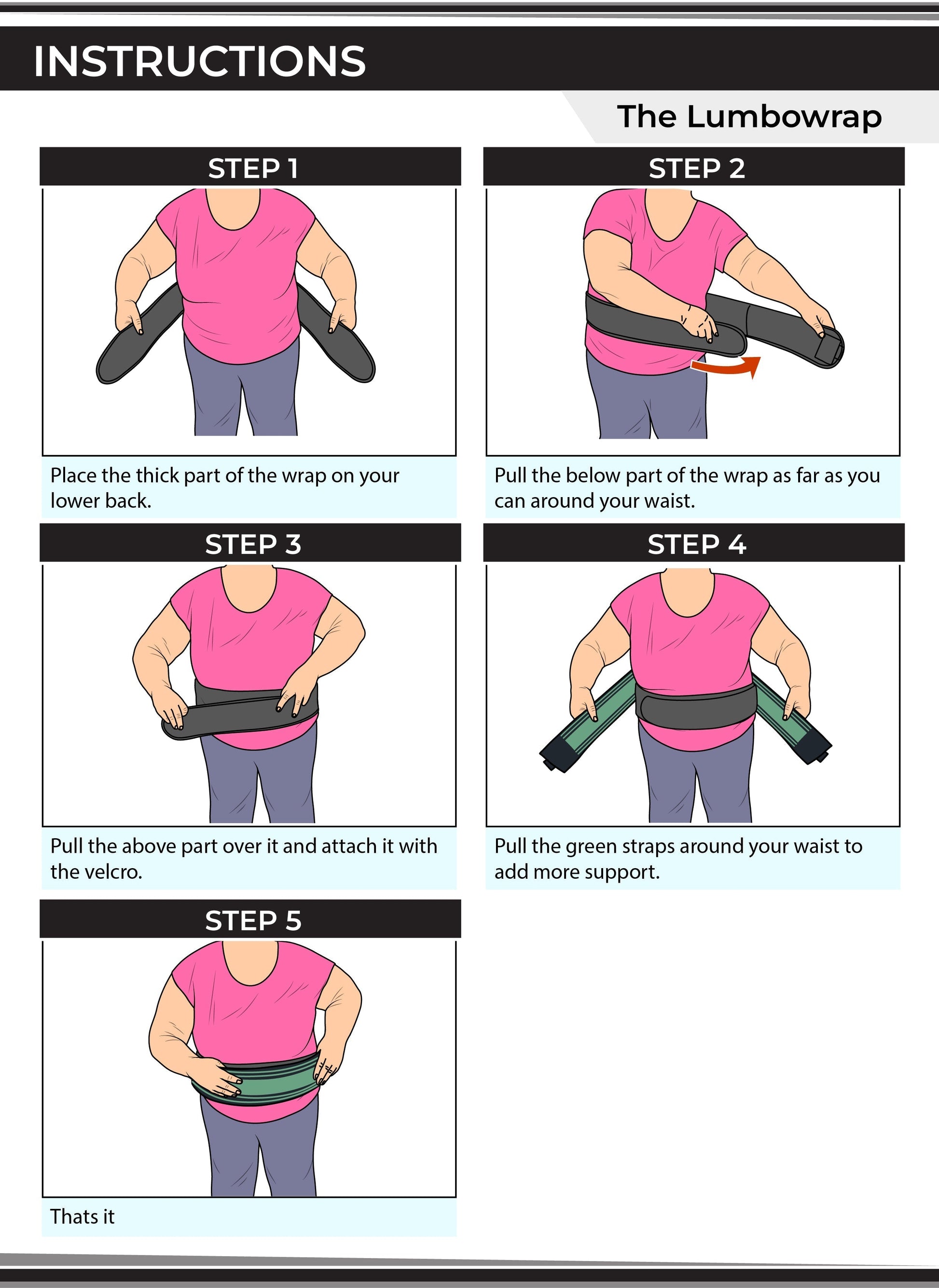 INSTRUCTIONS

The Lumbowrap

STEP 1

Place the thick part of the wrap on your lower back.

STEP 2

Pull the below part of the wrap as far as you can around your waist.

STEP 3

Pull the above part over it and attach it with the velcro.

STEP 4

Pull the green straps around your waist to add more support.

STEP 5

Thats it