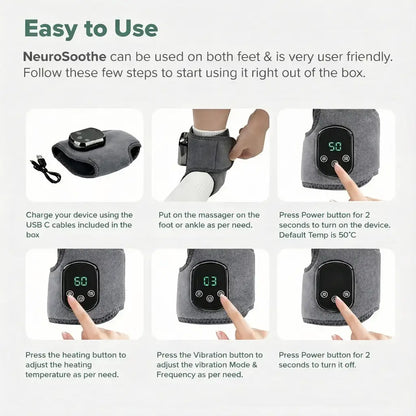 Easy to Use

NeuroSoothe can be used on both feet & is very user friendly. Follow these few steps to start using it right out of the box.

50

Charge your device using the USB C cables included in the box

Put on the massager on the foot or ankle as per need.

Press Power button for 2 seconds to turn on the device. Default Temp is 50°C

60

03

Press the heating button to adjust the heating temperature as per need.

Press the Vibration button to adjust the vibration Mode & Frequency as per need.

Press Power button for 2 seconds to turn it off.